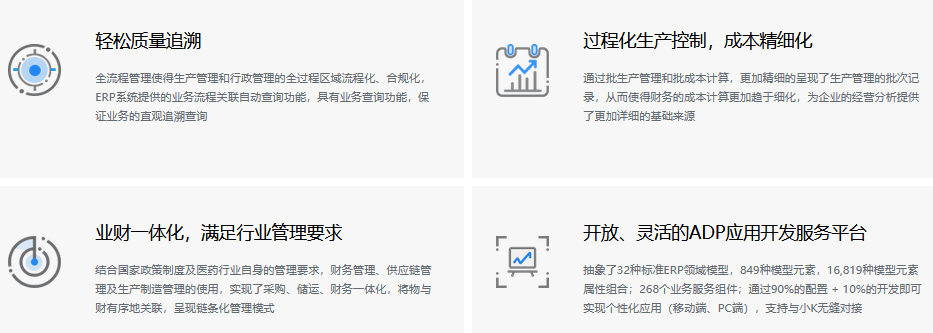 轻松质量追溯

全流程管理使得生产管理和行政管理的全过程区域流程化、合规化，ERP系统提供的业务流程关联自动查询功能，具有业务查询功能，保证业务的直观追溯查询

过程化生产控制，成本精细化

通过批生产管理和批成本计算，更加精细的呈现了生产管理的批次记录，从而使得财务的成本计算更加趋于细化，为企业的经营分析提供了更加详细的基础来源

业财一体化，满足行业管理要求

结合国家政策制度及医药行业自身的管理要求，财务管理、供应链管理及生产制造管理的使用，实现了采购、储运、财务一体化，将物与财有序地关联，呈现链条化管理模式

开放、灵活的ADP应用开发服务平台

抽象了32种标准ERP领域模型，849种模型元素，16,819种模型元素属性组合；268个业务服务组件；通过90%的配置 + 10%的开发即可实现个性化应用（移动端、PC端），支持与小K无缝对接